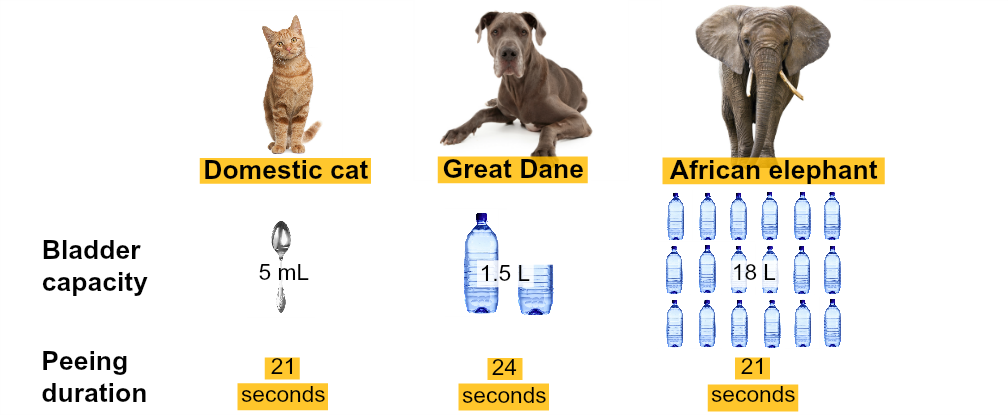 | | Domestic cat | Great Dane | African elephant |
|---|---|---|---|
| Bladder capacity | 5 mL | 1.5 L | 18 L |
| Peeing duration | 21 seconds | 24 seconds | 21 seconds |