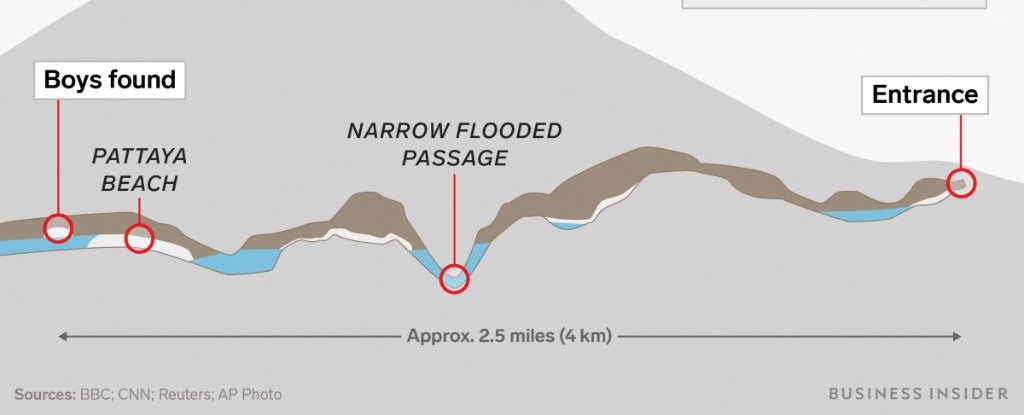 Boys found

PATTAYA BEACH

NARROW FLOODED PASSAGE

Entrance

Approx. 2.5 miles (4 km)

Sources: BBC; CNN; Reuters; AP Photo

BUSINESS INSIDER