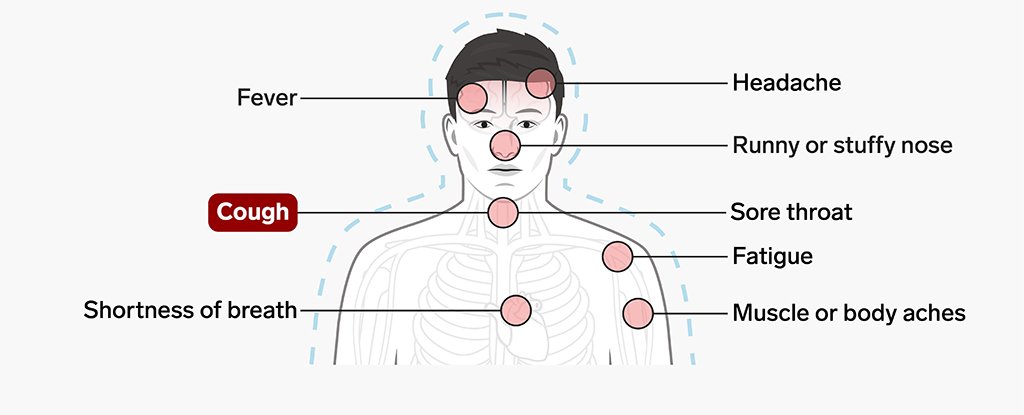 Fever
Cough
Shortness of breath
Headache
Runny or stuffy nose
Sore throat
Fatigue
Muscle or body aches