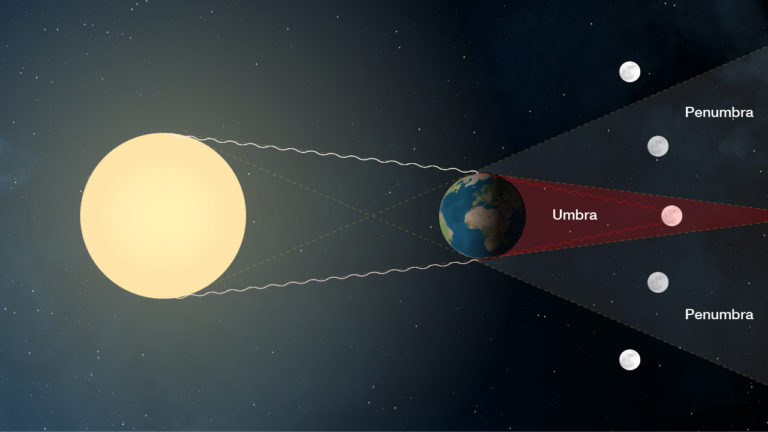 Penumbra

Umbra

Penumbra