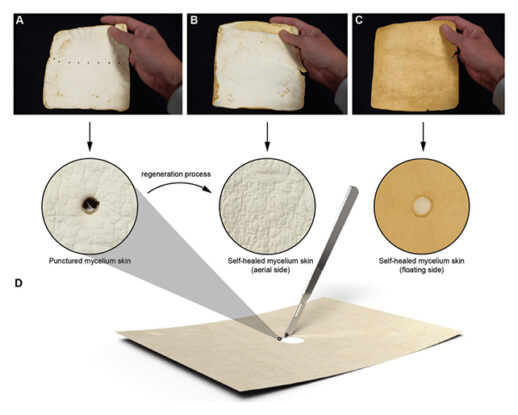 A

B

C

regeneration process

Punctured mycelium skin

Self-healed mycelium skin (aerial side)

Self-healed mycelium skin (floating side)

D