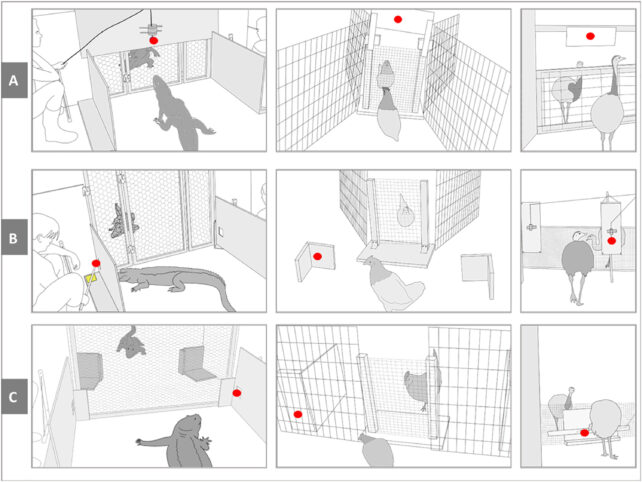 A

B

C