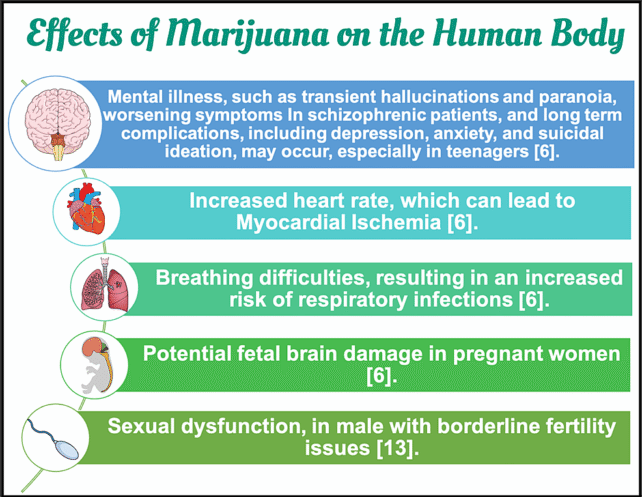 Effects of Marijuana on the Human Body

Mental illness, such as transient hallucinations and paranoia, worsening symptoms In schizophrenic patients, and long term complications, including depression, anxiety, and suicidal ideation, may occur, especially in teenagers [6].

Increased heart rate, which can lead to Myocardial Ischemia [6].

Breathing difficulties, resulting in an increased risk of respiratory infections [6].

Potential fetal brain damage in pregnant women [6].

Sexual dysfunction, in male with borderline fertility issues [13].