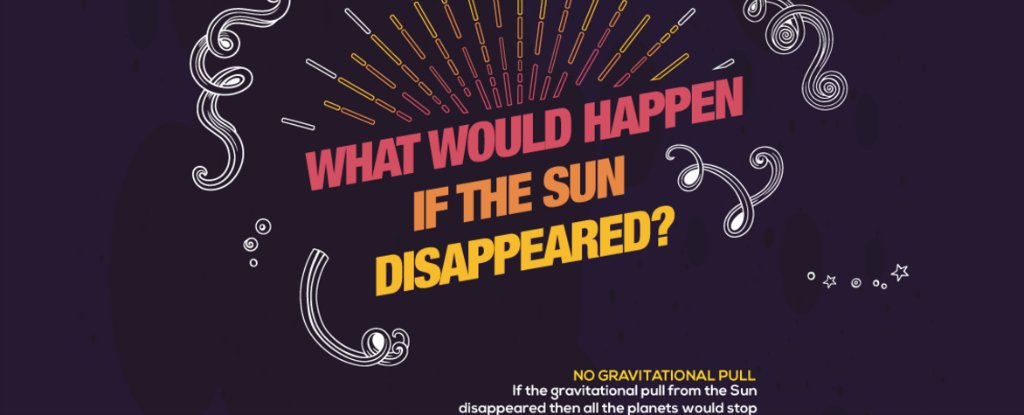 WHAT WOULD HAPPEN IF THE SUN DISAPPEARED?

NO GRAVITATIONAL PULL
If the gravitational pull from the Sun disappeared then all the planets would stop